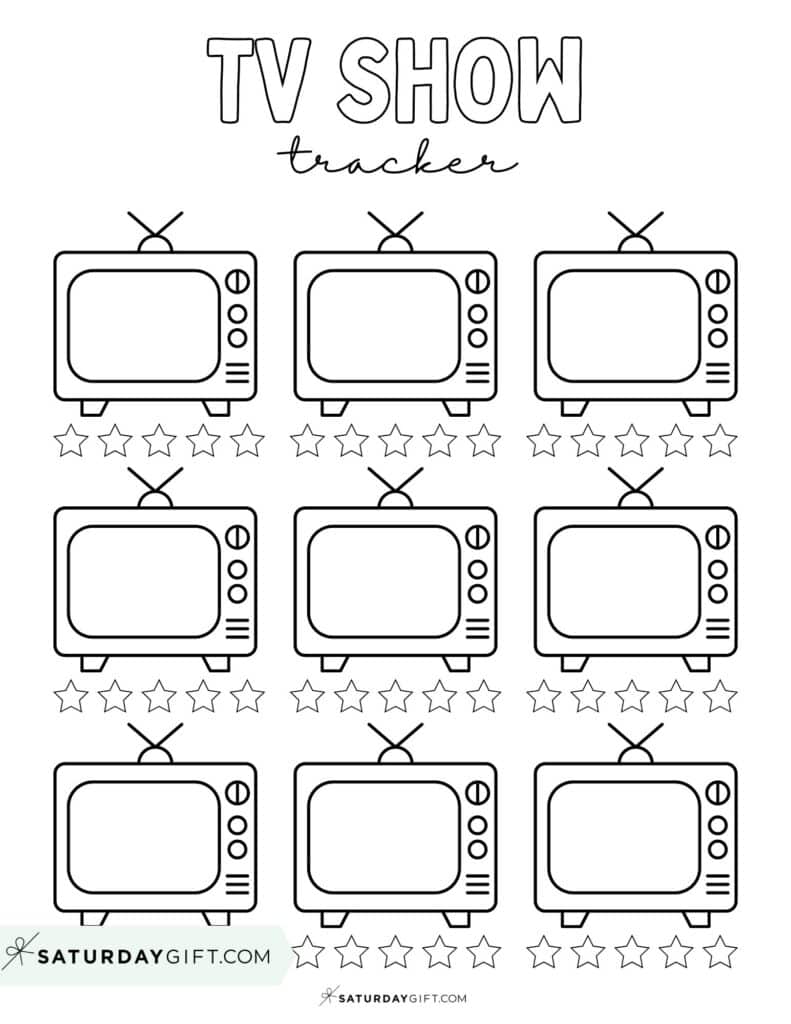 TV SHOW
tracker

SATURDAYGIFT.COM

SATURDAYGIFT.COM